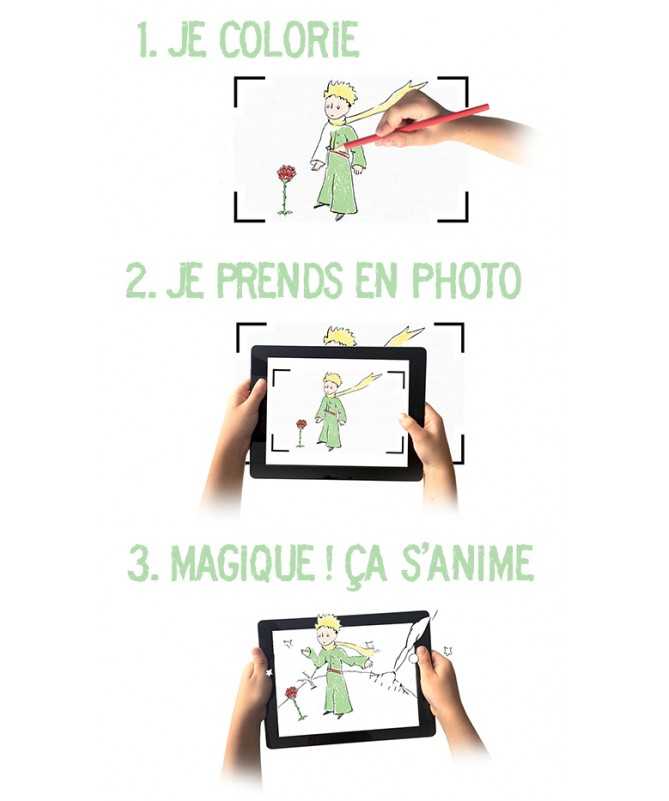 1. JE COLORIE

2. JE PRENDS EN PHOTO

3. MAGIQUE ! ÇA S'ANIME