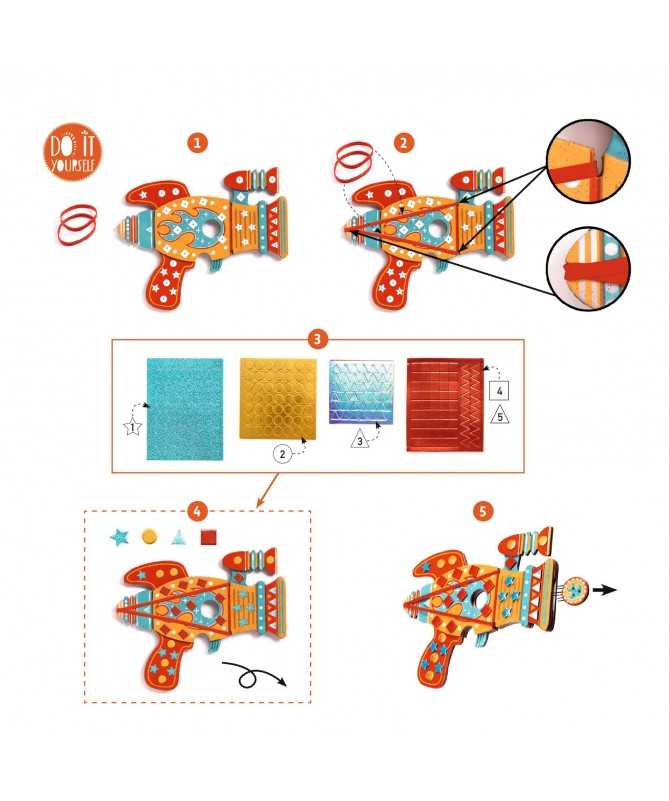 DO IT YOURSELF

1

2

3

1

2

3

4

5

4

5